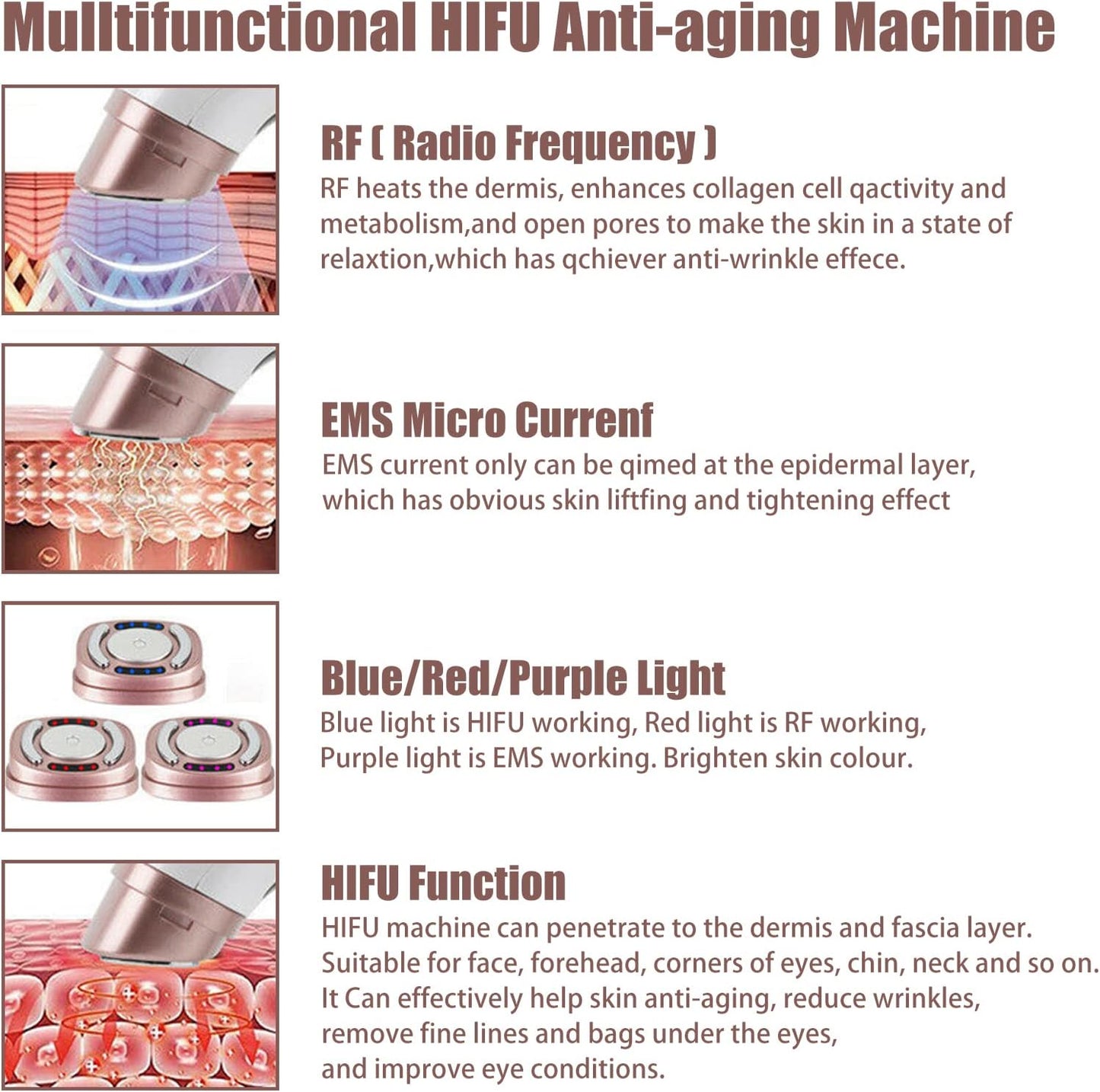 Mulltifunctional HIFU Anti-aging Machine

RF ( Radio Frequency )
RF heats the dermis, enhances collagen cell qactivity and metabolism,and open pores to make the skin in a state of relaxtion,which has qchiever anti-wrinkle effece.

EMS Micro Currenf
EMS current only can be qimed at the epidermal layer, which has obvious skin liftfing and tightening effect

Blue/Red/Purple Light
Blue light is HIFU working, Red light is RF working, Purple light is EMS working. Brighten skin colour.

HIFU Function
HIFU machine can penetrate to the dermis and fascia layer. Suitable for face, forehead, corners of eyes, chin, neck and so on. It Can effectively help skin anti-aging, reduce wrinkles, remove fine lines and bags under the eyes, and improve eye conditions.