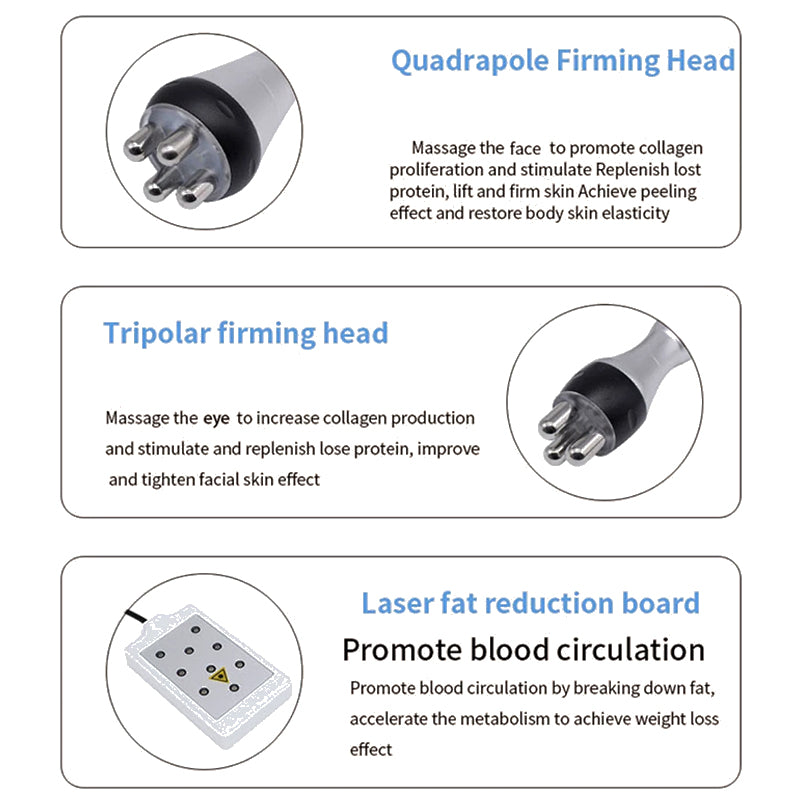 Quadrapole Firming Head

Massage the face to promote collagen proliferation and stimulate Replenish lost protein, lift and firm skin Achieve peeling effect and restore body skin elasticity

Tripolar firming head

Massage the eye to increase collagen production and stimulate and replenish lose protein, improve and tighten facial skin effect

Laser fat reduction board

Promote blood circulation

Promote blood circulation by breaking down fat, accelerate the metabolism to achieve weight loss effect